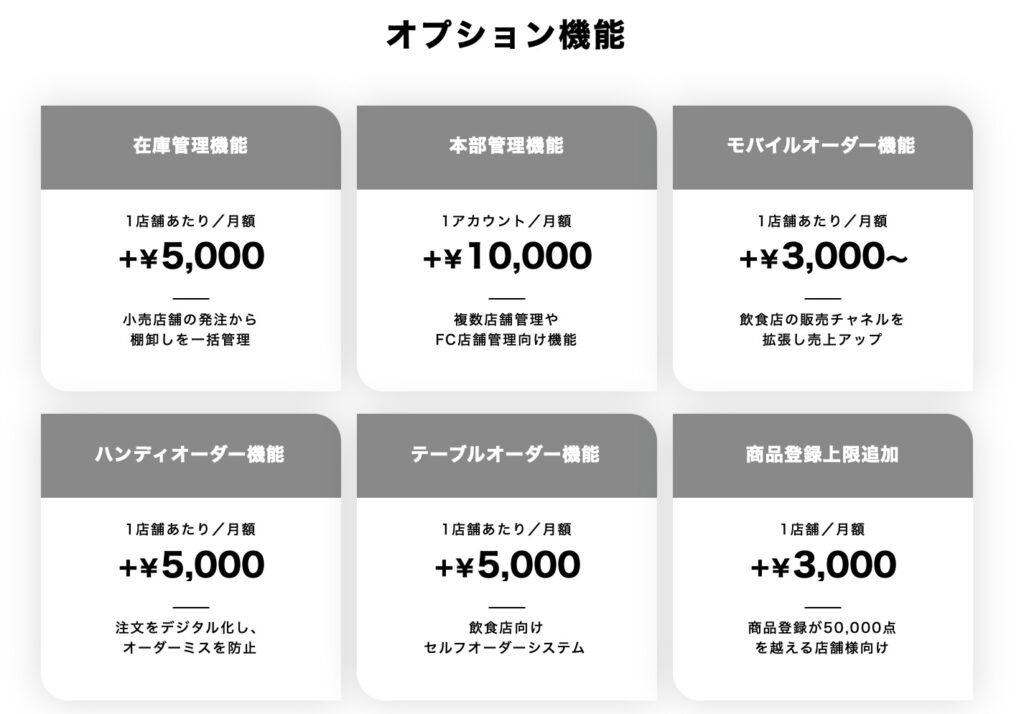 オプション機能

在庫管理機能

1店舗あたり／月額

+¥5,000

小売店舗の発注から
棚卸しを一括管理

本部管理機能

1アカウント／月額

+¥10,000

複数店舗管理や
FC店舗管理向け機能

モバイルオーダー機能

1店舗あたり／月額

+¥3,000~

飲食店の販売チャネルを
拡張し売上アップ

ハンディオーダー機能

1店舗あたり／月額

+¥5,000

注文をデジタル化し、
オーダーミスを防止

テーブルオーダー機能

1店舗あたり／月額

+¥5,000

飲食店向け
セルフオーダーシステム

商品登録上限追加

1店舗／月額

+¥3,000

商品登録が50,000点
を越える店舗様向け